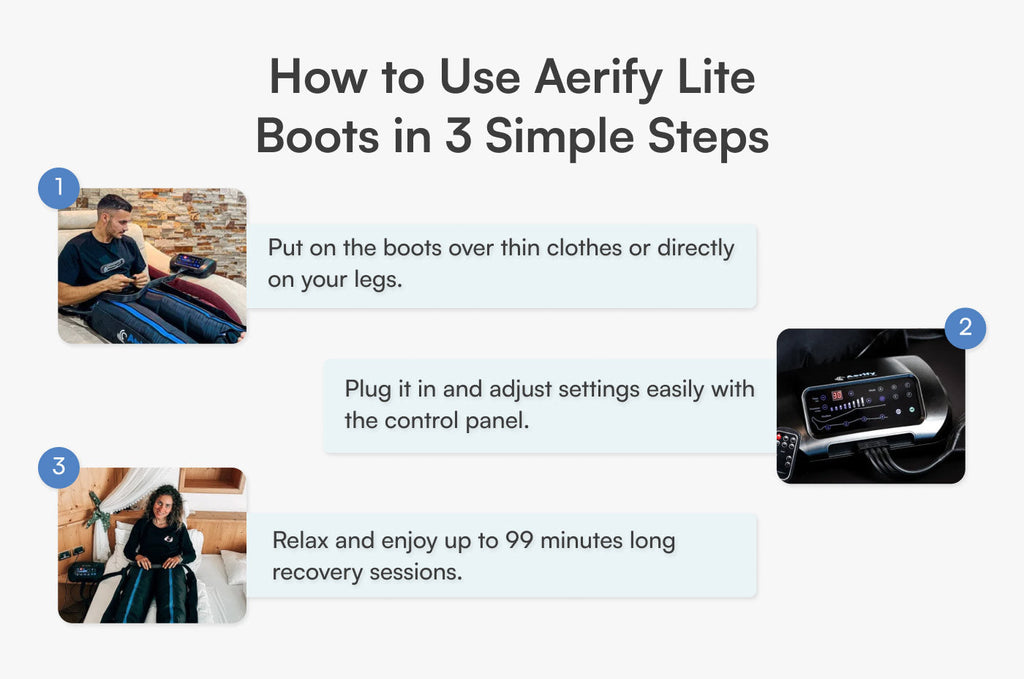 How to Use Aerify Lite Boots in 3 Simple Steps

1

Put on the boots over thin clothes or directly on your legs.

2

Plug it in and adjust settings easily with the control panel.

Aerify

3

Relax and enjoy up to 99 minutes long recovery sessions.